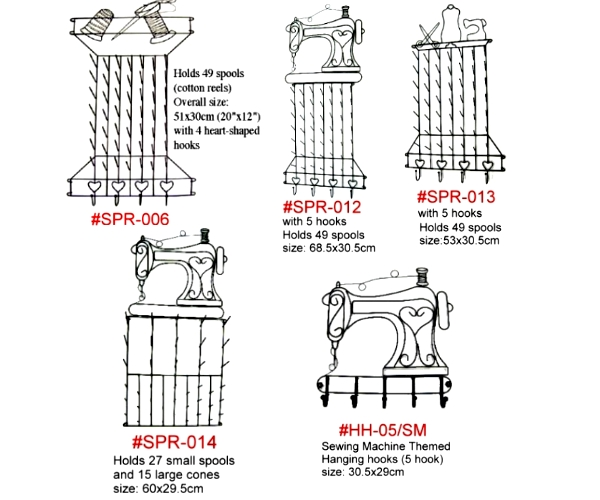 Holds 49 spools (cotton reels) Overall size: 51x30cm (20"x12") with 4 heart-shaped hooks

#SPR-006

#SPR-012
with 5 hooks
Holds 49 spools
size: 68.5x30.5cm

#SPR-013
with 5 hooks
Holds 49 spools
size:53x30.5cm

#SPR-014
Holds 27 small spools and 15 large cones
size: 60x29.5cm

#HH-05/SM
Sewing Machine Themed Hanging hooks (5 hook)
size: 30.5x29cm