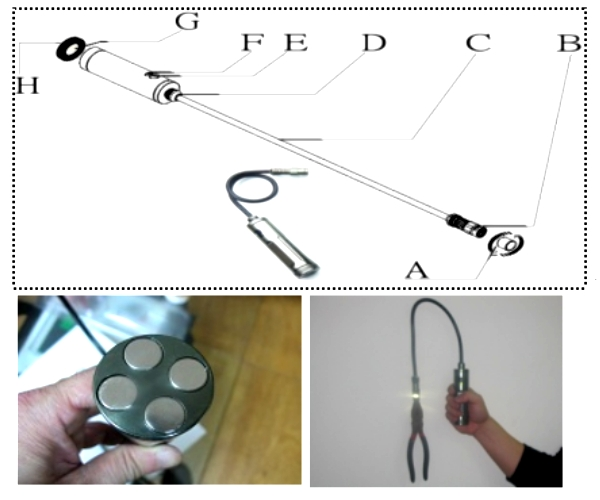 G
F E D C B
H
A