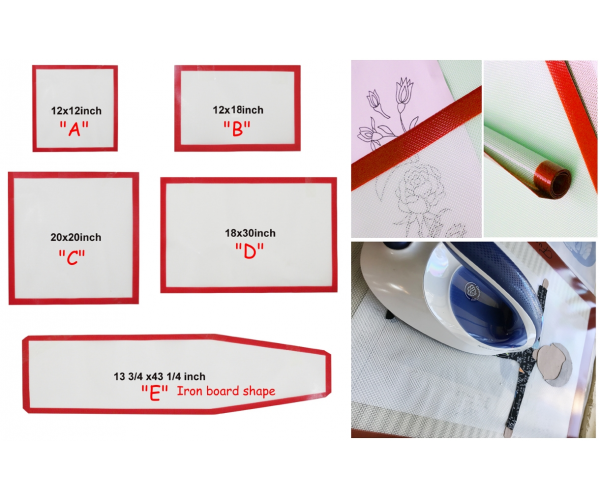 12x12inch
"A"

12x18inch
"B"

20x20inch
"C"

18x30inch
"D"

13 3/4 x43 1/4 inch
"E" Iron board shape