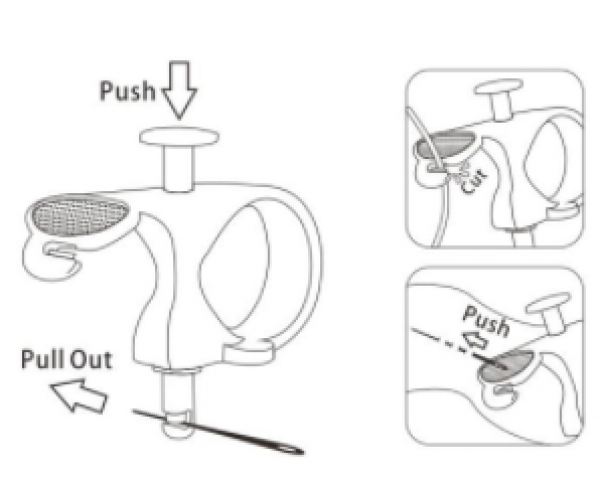 Push
Pull Out
Cut
Push