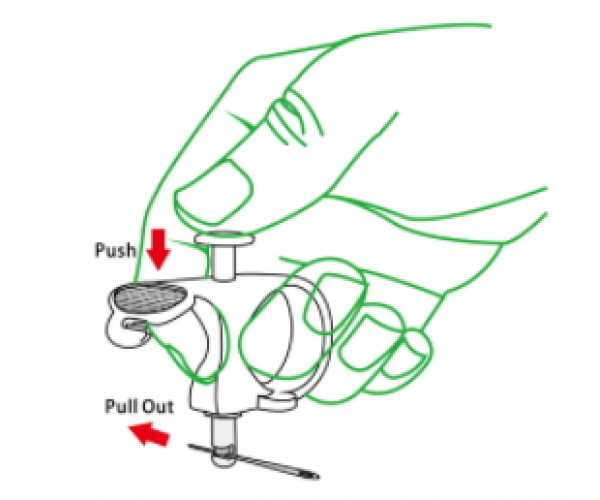 Push
Pull Out