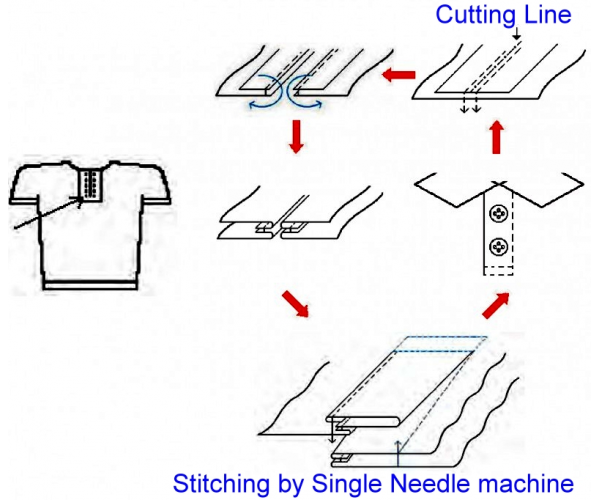 Cutting Line

Stitching by Single Needle machine