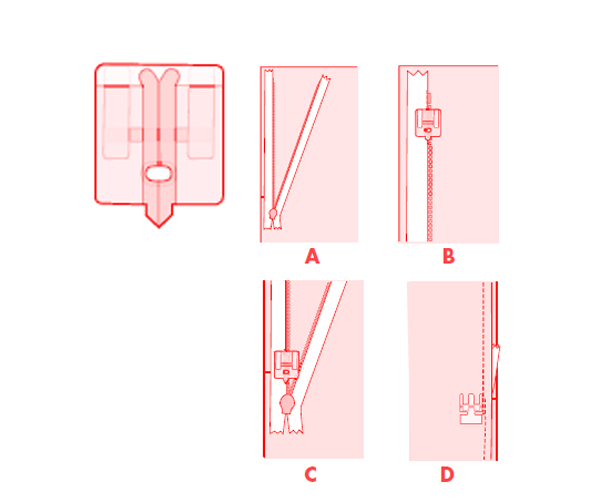 A
B
C
D