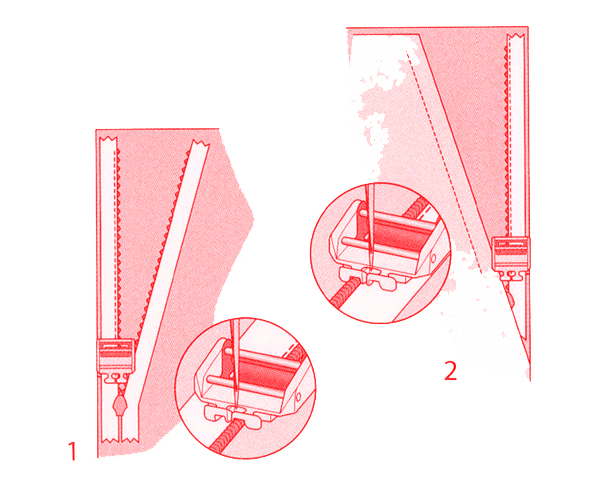 1

2