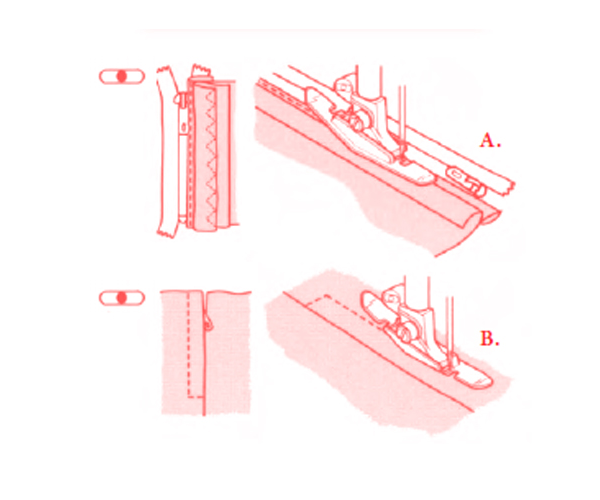 A.

B.