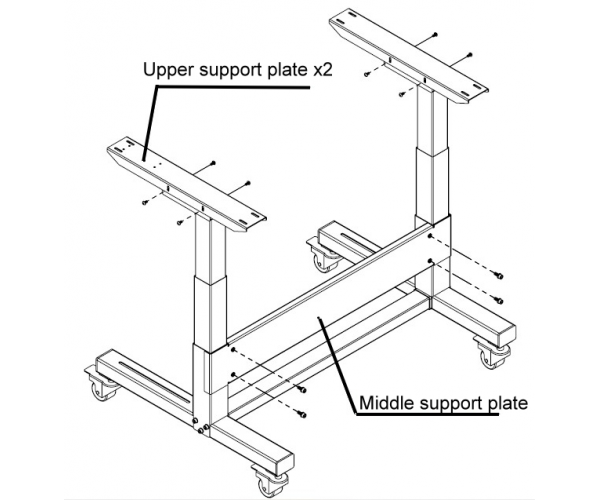 Upper support plate x2

Middle support plate