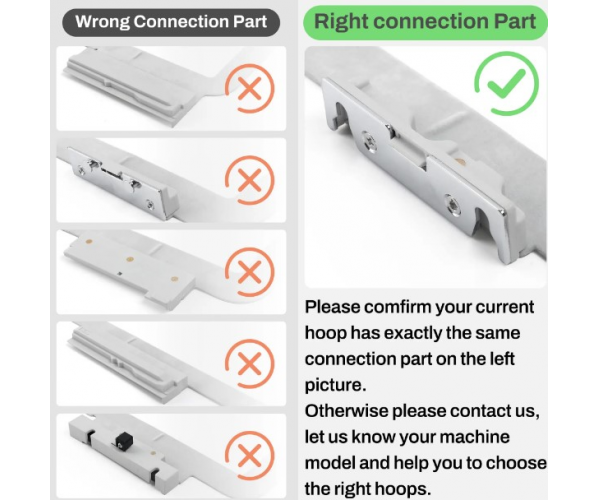 Wrong Connection Part

Right connection Part

Please comfirm your current hoop has exactly the same connection part on the left picture.
Otherwise please contact us, let us know your machine model and help you to choose the right hoops.