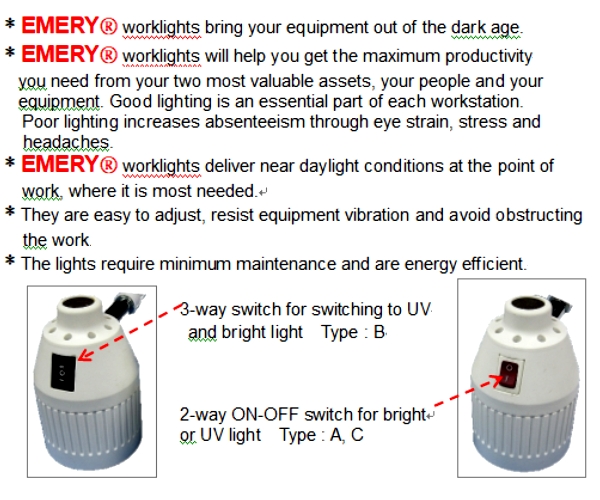 * EMERY® worklights bring your equipment out of the dark age.

* EMERY® worklights will help you get the maximum productivity you need from your two most valuable assets, your people and your equipment. Good lighting is an essential part of each workstation. Poor lighting increases absenteeism through eye strain, stress and headaches.

* EMERY® worklights deliver near daylight conditions at the point of work, where it is most needed.

* They are easy to adjust, resist equipment vibration and avoid obstructing the work.

* The lights require minimum maintenance and are energy efficient.

3-way switch for switching to UV and bright light Type : B

2-way ON-OFF switch for bright or UV light Type : A, C